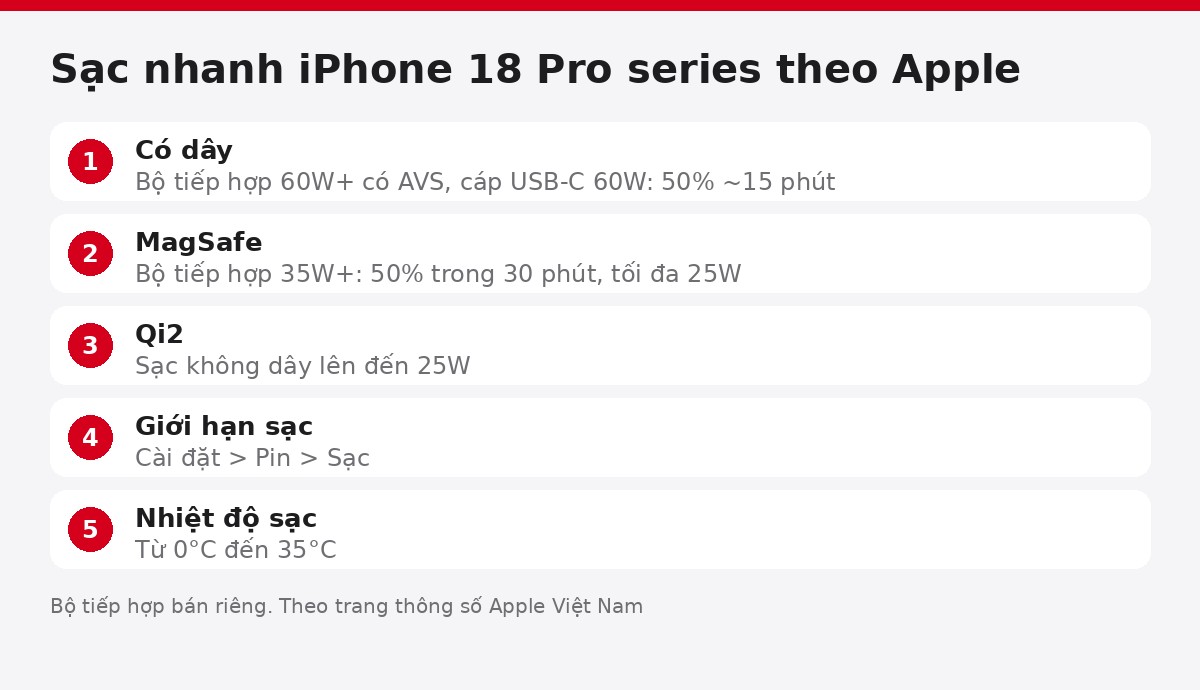 Sạc nhanh iPhone 18 Pro series theo Apple

1
Có dây
Bộ tiếp hợp 60W+ có AVS, cáp USB-C 60W: 50% ~15 phút

2
MagSafe
Bộ tiếp hợp 35W+: 50% trong 30 phút, tối đa 25W

3
Qi2
Sạc không dây lên đến 25W

4
Giới hạn sạc
Cài đặt > Pin > Sạc

5
Nhiệt độ sạc
Từ 0°C đến 35°C

Bộ tiếp hợp bán riêng. Theo trang thông số Apple Việt Nam