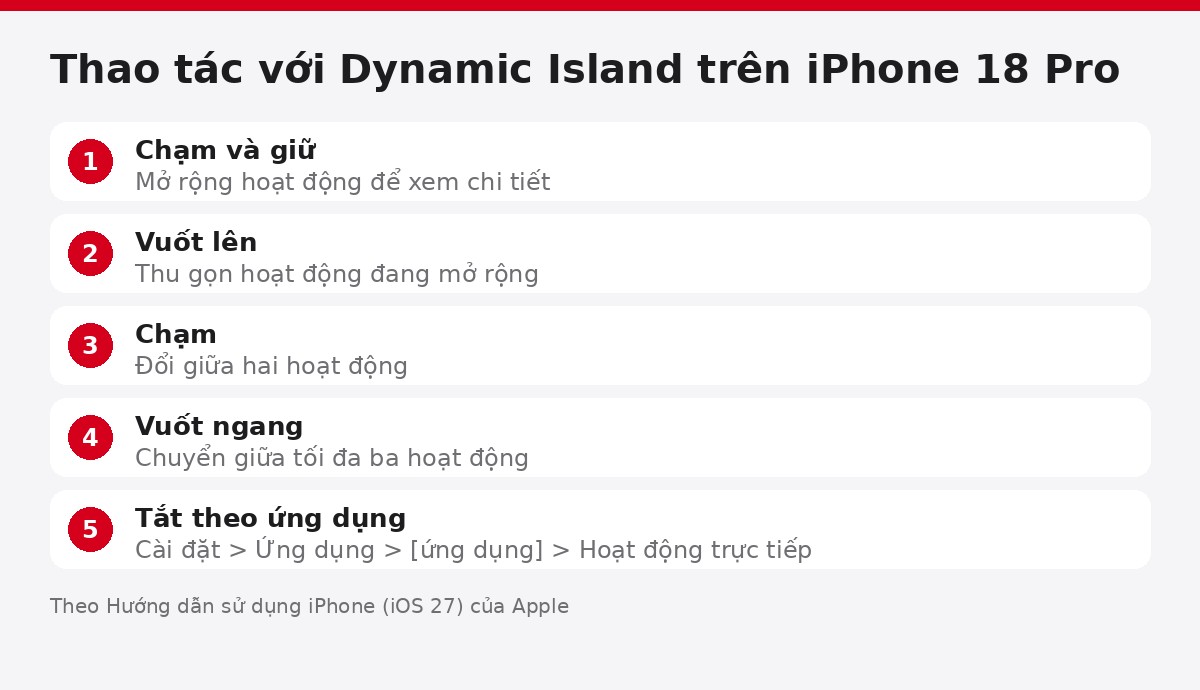 Thao tác với Dynamic Island trên iPhone 18 Pro

1
Chạm và giữ
Mở rộng hoạt động để xem chi tiết

2
Vuốt lên
Thu gọn hoạt động đang mở rộng

3
Chạm
Đổi giữa hai hoạt động

4
Vuốt ngang
Chuyển giữa tối đa ba hoạt động

5
Tắt theo ứng dụng
Cài đặt > Ứng dụng > [ứng dụng] > Hoạt động trực tiếp

Theo Hướng dẫn sử dụng iPhone (iOS 27) của Apple