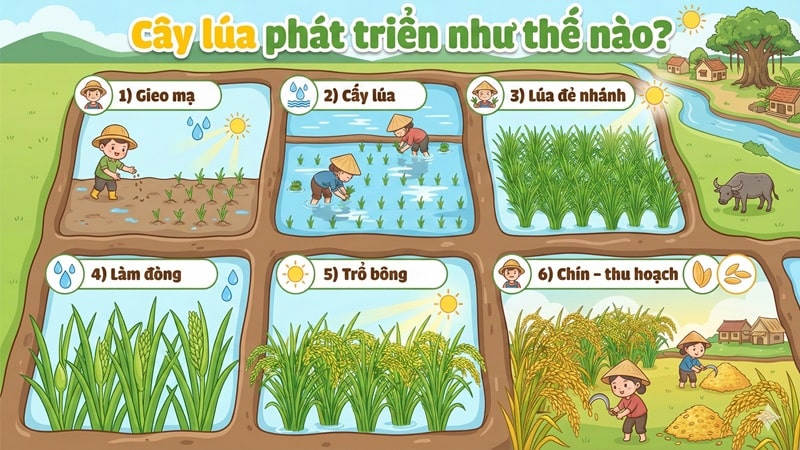 Cây lúa phát triển như thế nào?

1) Gieo mạ

2) Cấy lúa

3) Lúa đẻ nhánh

4) Làm đòng

5) Trổ bông

6) Chín – thu hoạch