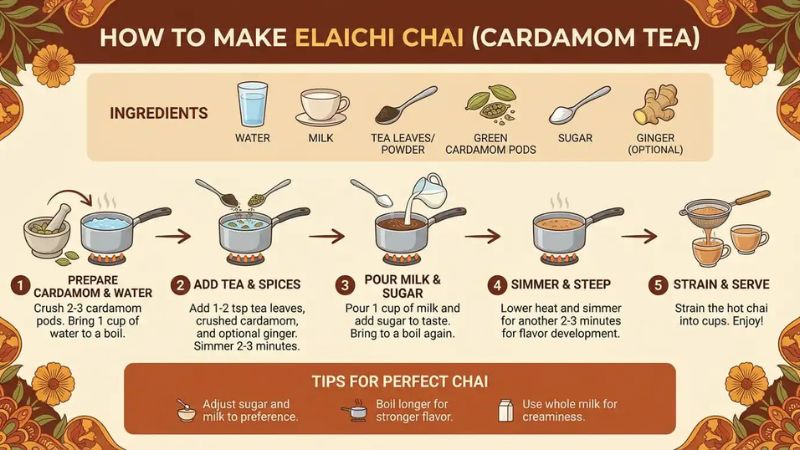 HOW TO MAKE ELAICHI CHAI (CARDAMOM TEA)

INGREDIENTS

WATER

MILK

TEA LEAVES/ POWDER

GREEN CARDAMOM PODS

SUGAR

GINGER (OPTIONAL)

1 PREPARE CARDAMOM & WATER
Crush 2-3 cardamom pods. Bring 1 cup of water to a boil.

2 ADD TEA & SPICES
Add 1-2 tsp tea leaves, crushed cardamom, and optional ginger. Simmer 2-3 minutes.

3 POUR MILK & SUGAR
Pour 1 cup of milk and add sugar to taste. Bring to a boil again.

4 SIMMER & STEEP
Lower heat and simmer for another 2-3 minutes for flavor development.

5 STRAIN & SERVE
Strain the hot chai into cups. Enjoy!

TIPS FOR PERFECT CHAI

Adjust sugar and milk to preference.

Boil longer for stronger flavor.

Use whole milk for creaminess.