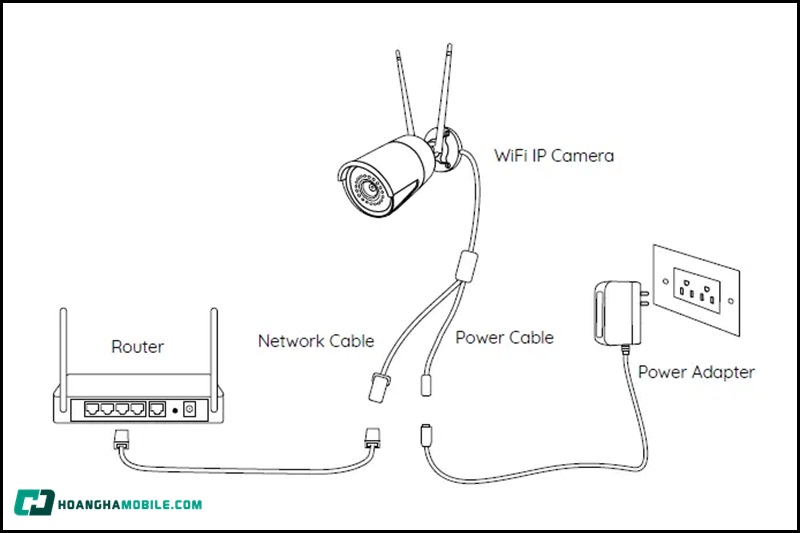 WiFi IP Camera

Router

Network Cable

Power Cable

Power Adapter

HOANGHAMOBILE.COM