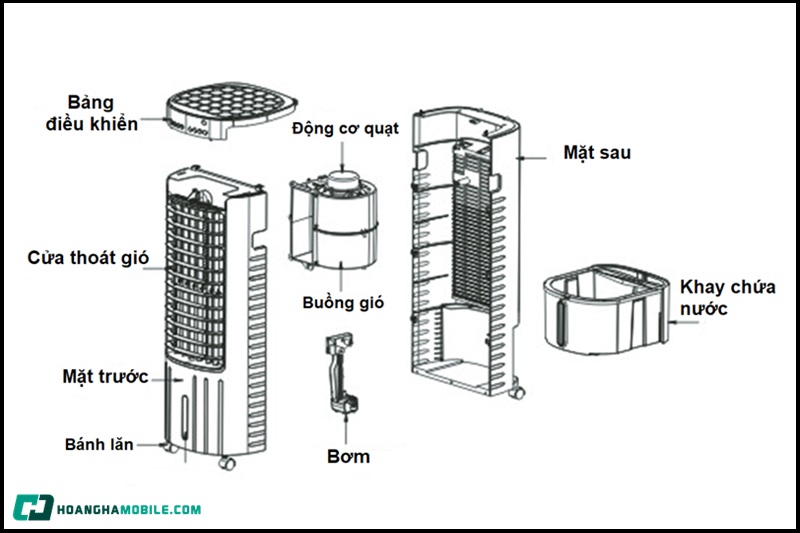 Bảng điều khiển

Động cơ quạt

Mặt sau

Cửa thoát gió

Buồng gió

Khay chứa nước

Mặt trước

Bánh lăn

Bơm

HOANGHAMOBILE.COM