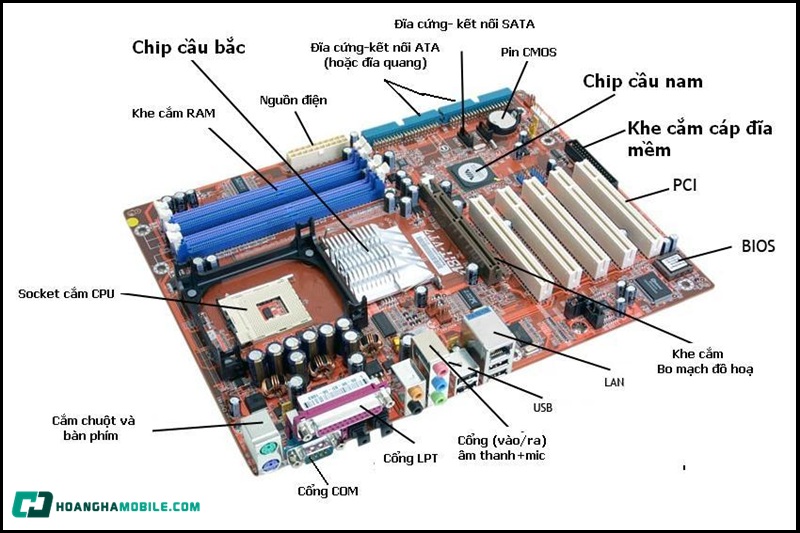 Đĩa cứng- kết nối SATA

Chip cầu bắc

Đĩa cứng-kết nối ATA (hoặc đĩa quang)

Pin CMOS

Chip cầu nam

Nguồn điện

Khe cắm RAM

Khe cắm cáp đĩa mềm

PCI

BIOS

Socket cắm CPU

Khe cắm Bo mạch đồ hoạ

LAN

USB

Cắm chuột và bàn phím

Cổng (vào/ra) âm thanh+mic

Cổng LPT

Cổng COM

HOANGHAMOBILE.COM