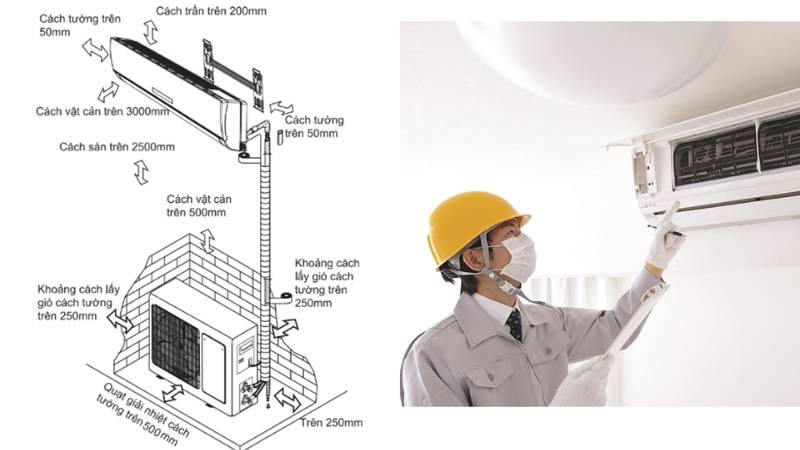 Cách tường trên 50mm

Cách trần trên 200mm

Cách vật cản trên 3000mm

Cách tường trên 50mm

Cách sàn trên 2500mm

Cách vật cản trên 500mm

Khoảng cách lấy gió cách tường trên 250mm

Khoảng cách lấy gió cách tường trên 250mm

Quạt giải nhiệt cách tường trên 500mm

Trên 250mm