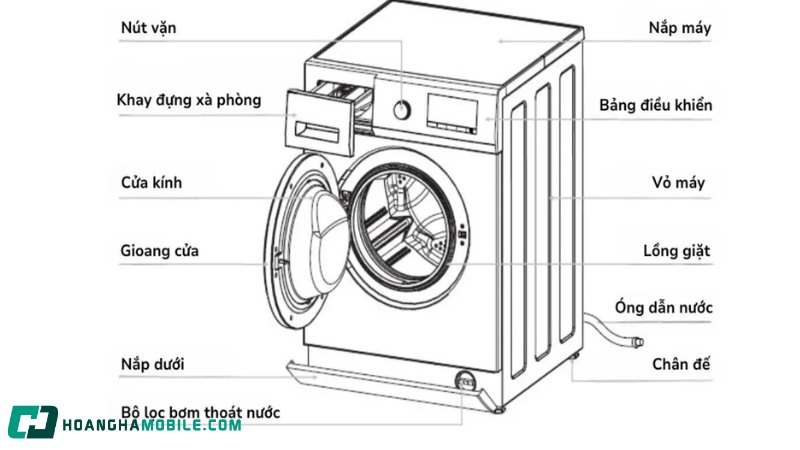 Nút vặn
Khay đựng xà phòng
Cửa kính
Gioang cửa
Nắp dưới
Bộ lọc bơm thoát nước
Nắp máy
Bảng điều khiển
Vỏ máy
Lồng giặt
Ống dẫn nước
Chân đế
HOANGHAMOBILE.COM