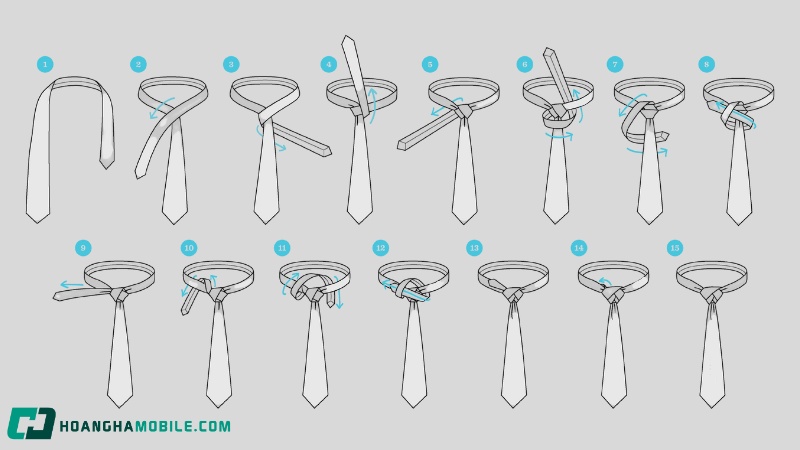 1 2 3 4 5 6 7 8

9 10 11 12 13 14 15

HOANGHAMOBILE.COM