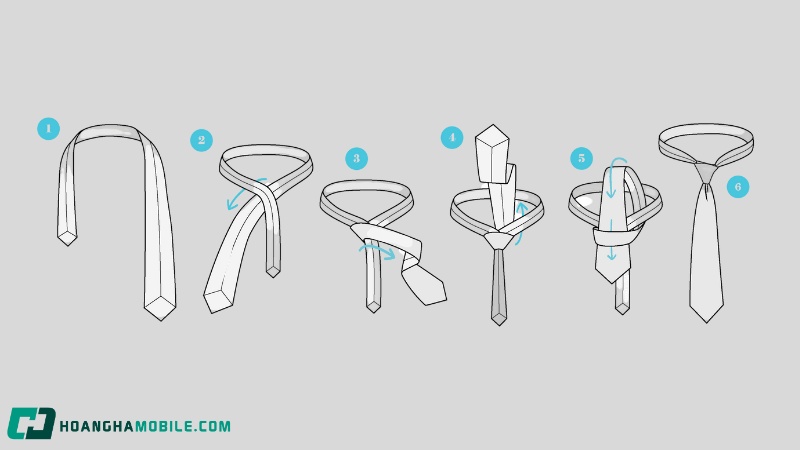 1

2

3

4

5

6

HOANGHAMOBILE.COM