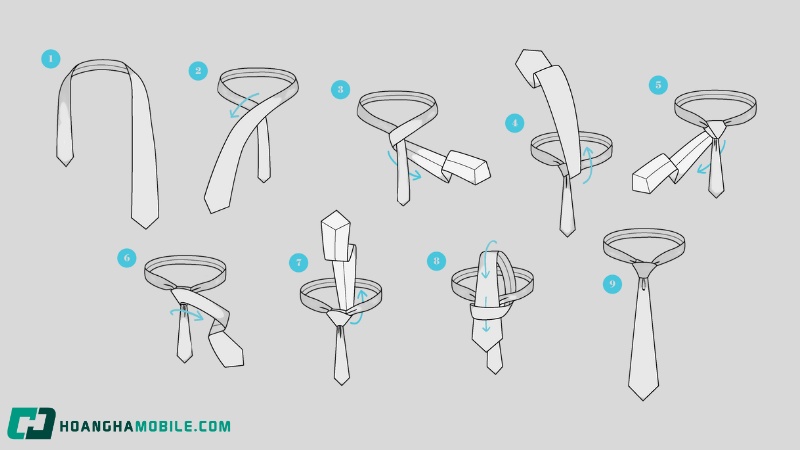 1
2
3
4
5
6
7
8
9
HOANGHAMOBILE.COM