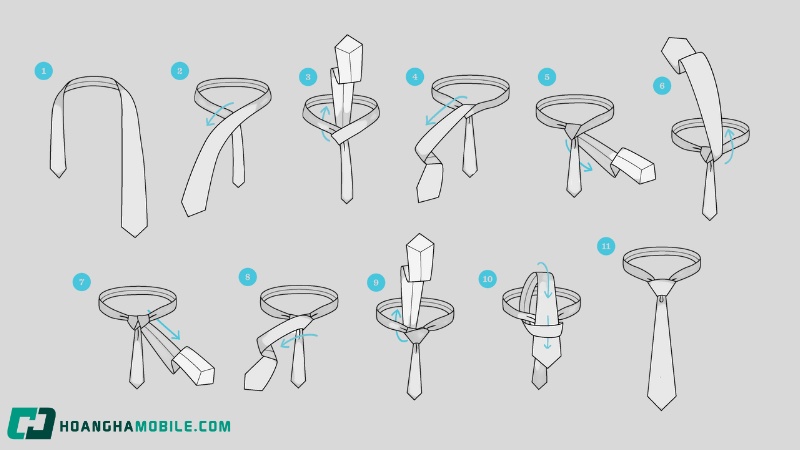 1
2
3
4
5
6
7
8
9
10
11
HOANGHAMOBILE.COM