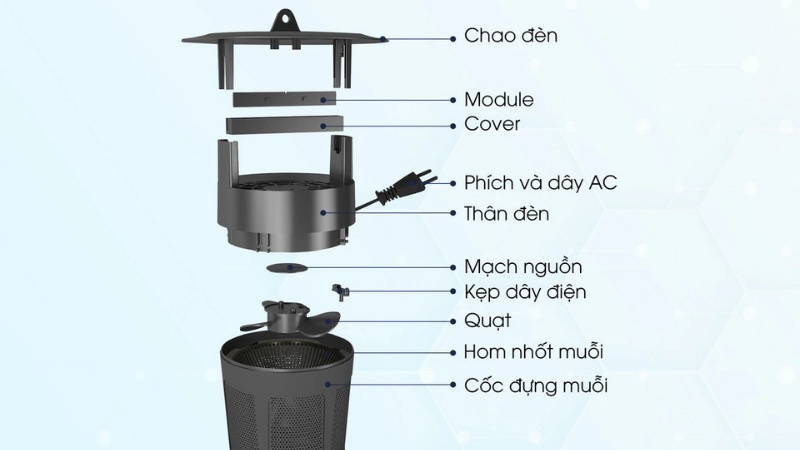 Chao đèn
Module
Cover
Phích và dây AC
Thân đèn
Mạch nguồn
Kẹp dây điện
Quạt
Hom nhốt muỗi
Cốc đựng muỗi