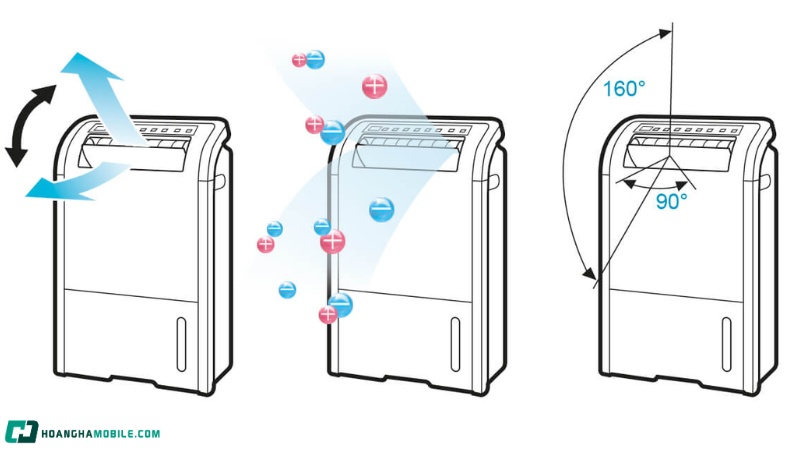 160°
90°
HOANGHAMOBILE.COM