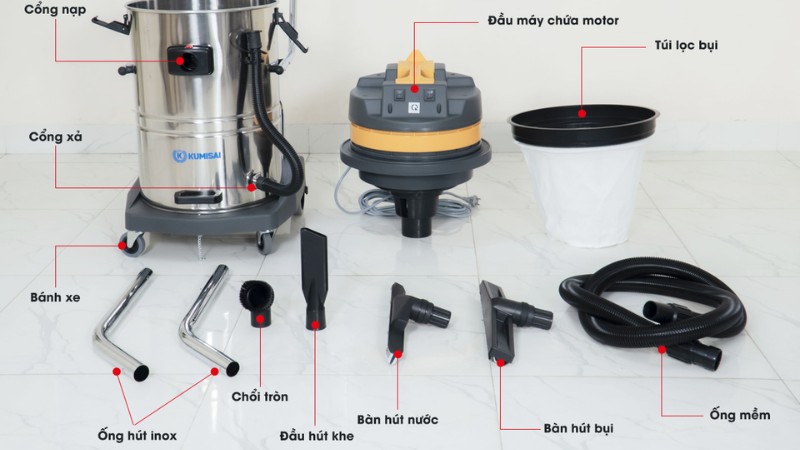 Cổng nạp

Đầu máy chứa motor

Túi lọc bụi

Cổng xả

KUMISAI

Bánh xe

Chổi tròn

Ống hút inox

Đầu hút khe

Bàn hút nước

Bàn hút bụi

Ống mềm