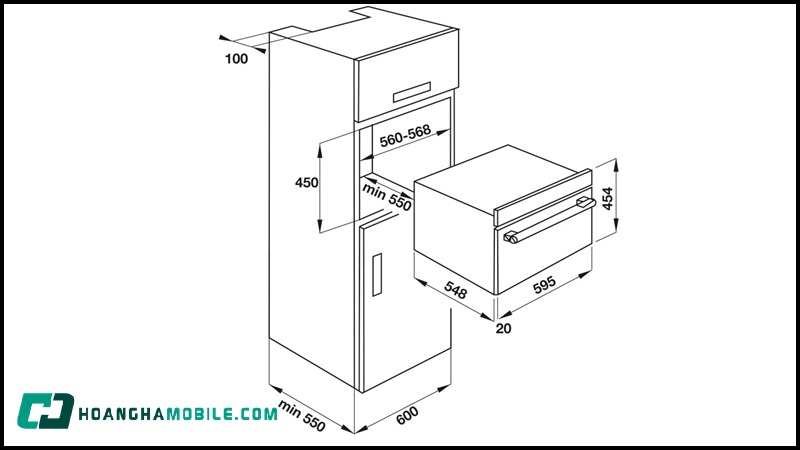 100

560-568

450

min 550

454

548

595

20

min 550

600

HOANGHAMOBILE.COM