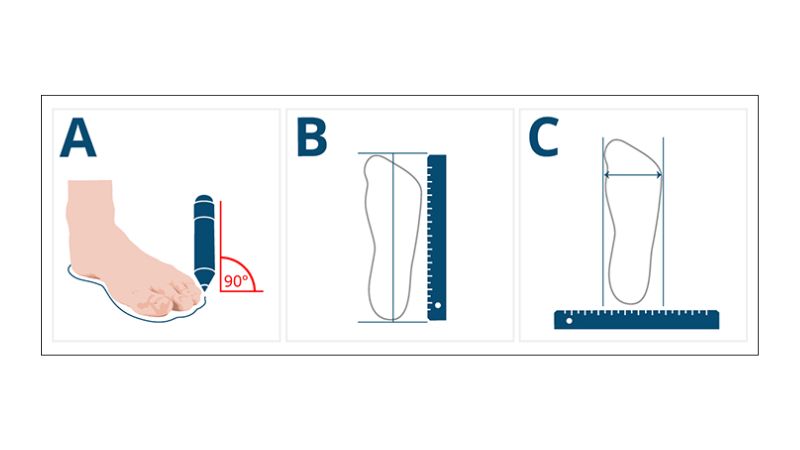 A

90°

B

C