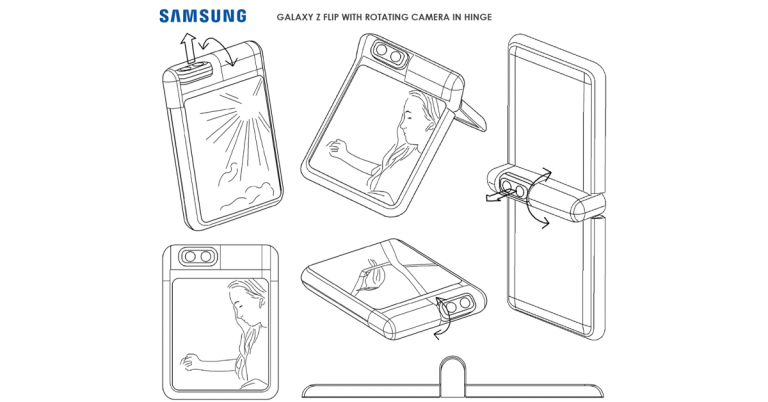 SAMSUNG

GALAXY Z FLIP WITH ROTATING CAMERA IN HINGE