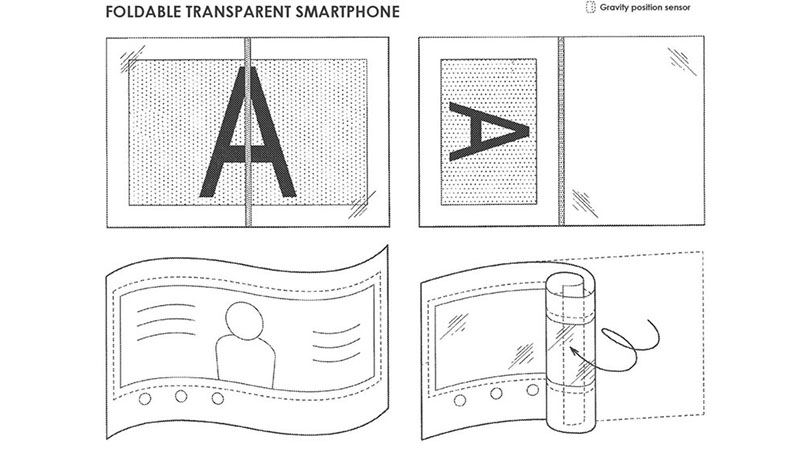 FOLDABLE TRANSPARENT SMARTPHONE

Gravity position sensor

A

A