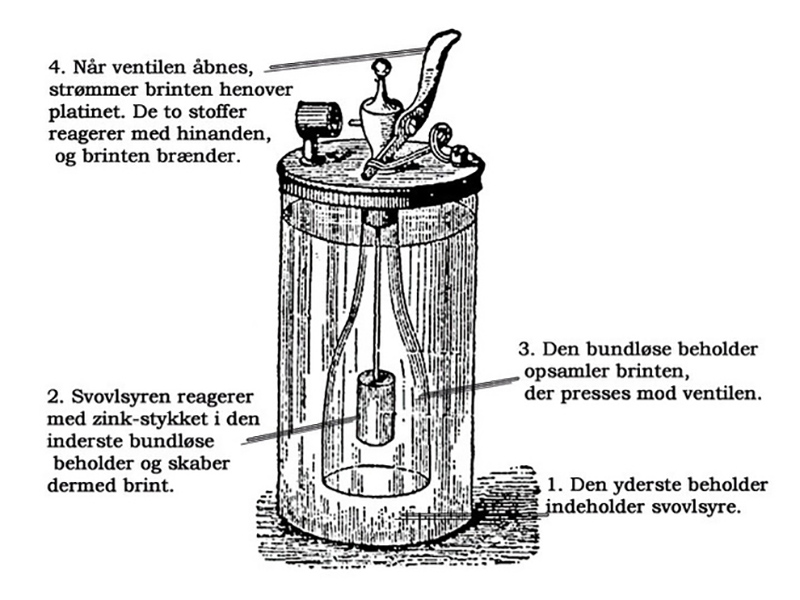 4. Når ventilen åbnes, strømmer brinten henover platinet. De to stoffer reagerer med hinanden, og brinten brænder.

3. Den bundløse beholder opsamler brinten, der presses mod ventilen.

2. Svovlsyren reagerer med zink-stykket i den inderste bundløse beholder og skaber dermed brint.

1. Den yderste beholder indeholder svovlsyre.