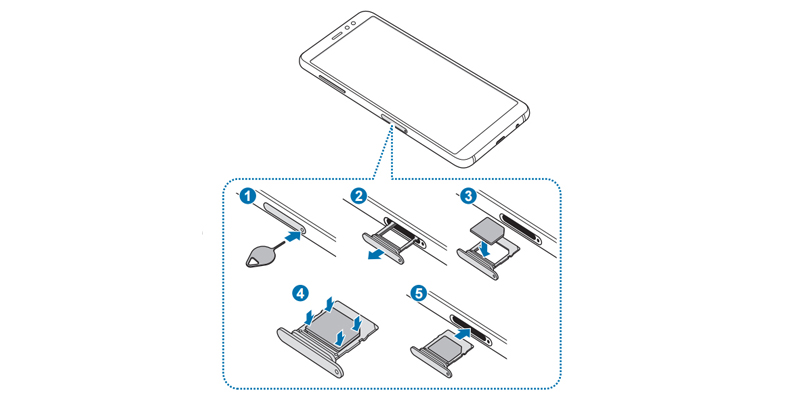 1
2
3
4
5