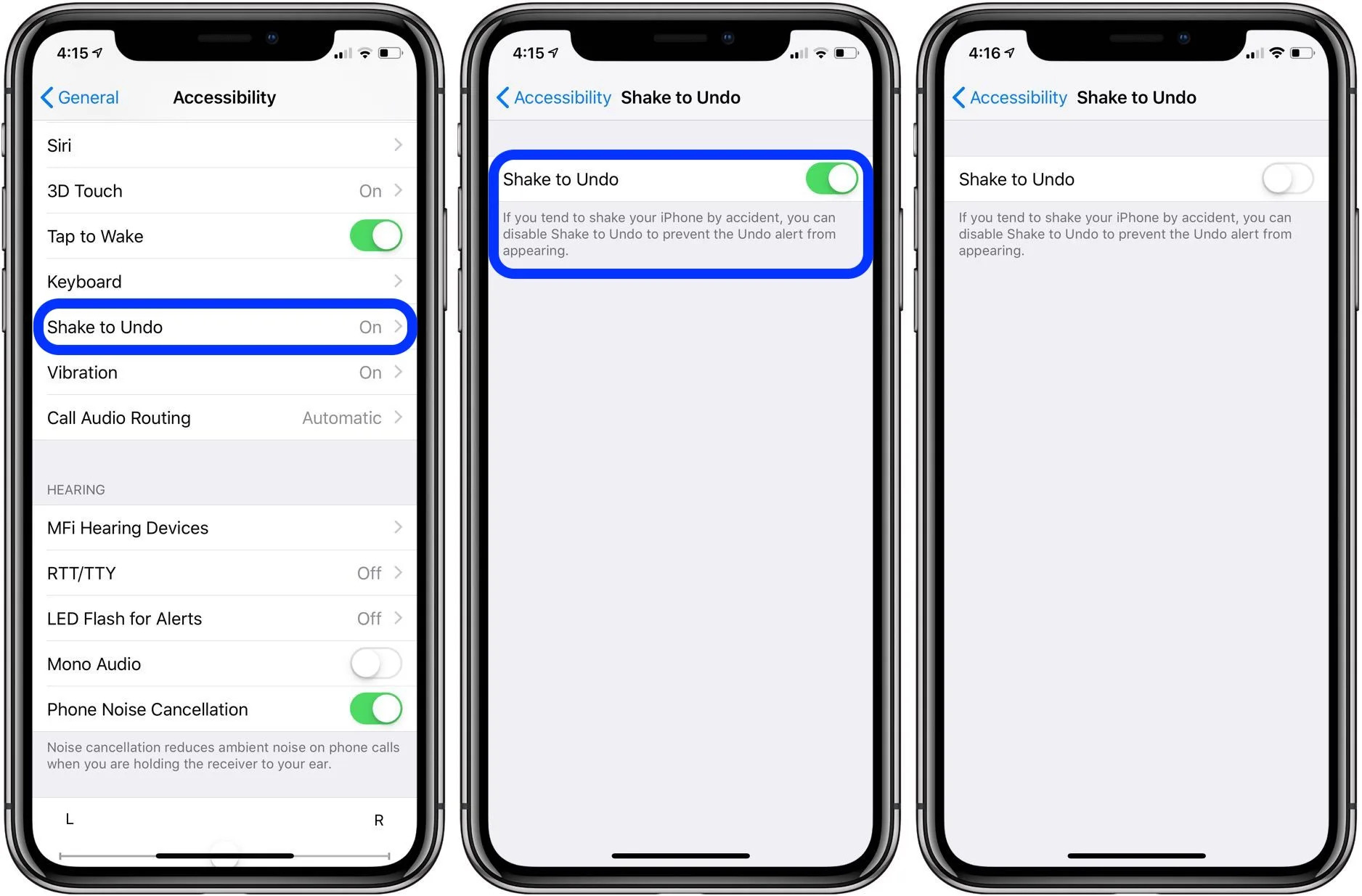 4:15

General Accessibility

Siri

3D Touch On

Tap to Wake

Keyboard

Shake to Undo On

Vibration On

Call Audio Routing Automatic

HEARING

MFi Hearing Devices

RTT/TTY Off

LED Flash for Alerts Off

Mono Audio

Phone Noise Cancellation

Noise cancellation reduces ambient noise on phone calls when you are holding the receiver to your ear.

L R

4:15

Accessibility Shake to Undo

Shake to Undo

If you tend to shake your iPhone by accident, you can disable Shake to Undo to prevent the Undo alert from appearing.

4:16

Accessibility Shake to Undo

Shake to Undo

If you tend to shake your iPhone by accident, you can disable Shake to Undo to prevent the Undo alert from appearing.