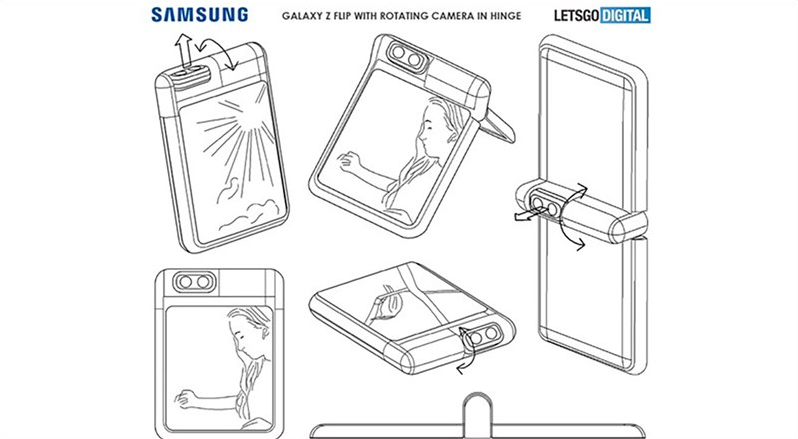 SAMSUNG

GALAXY Z FLIP WITH ROTATING CAMERA IN HINGE

LETSGO DIGITAL